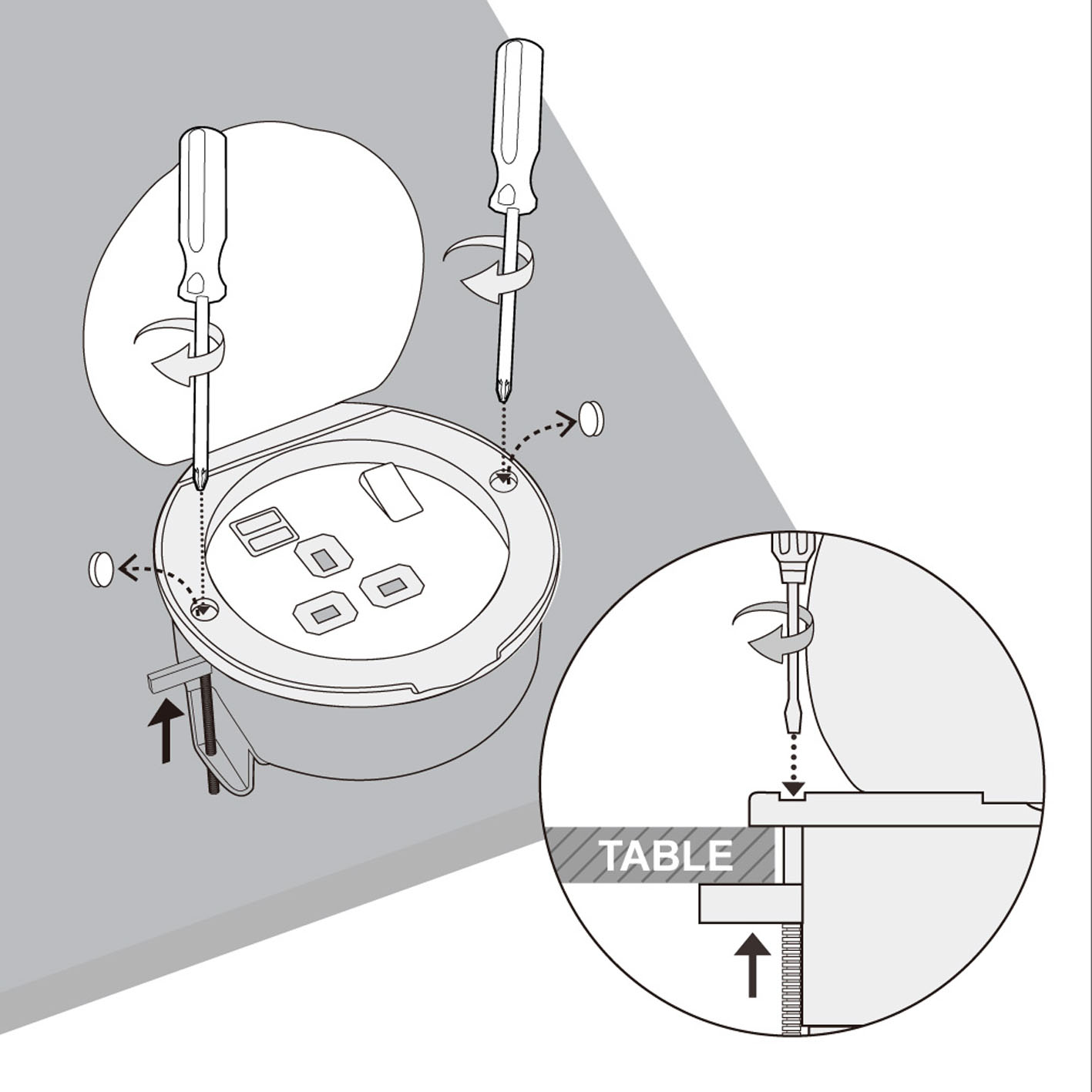 TABLE