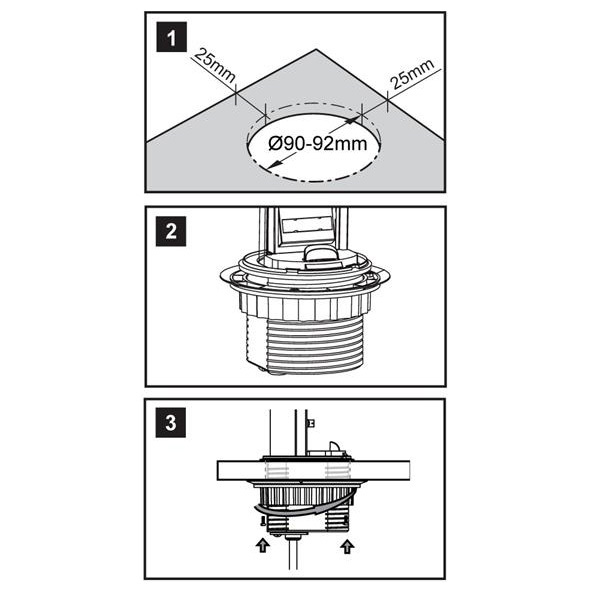 1

25mm

25mm

Ø90-92mm

2

3