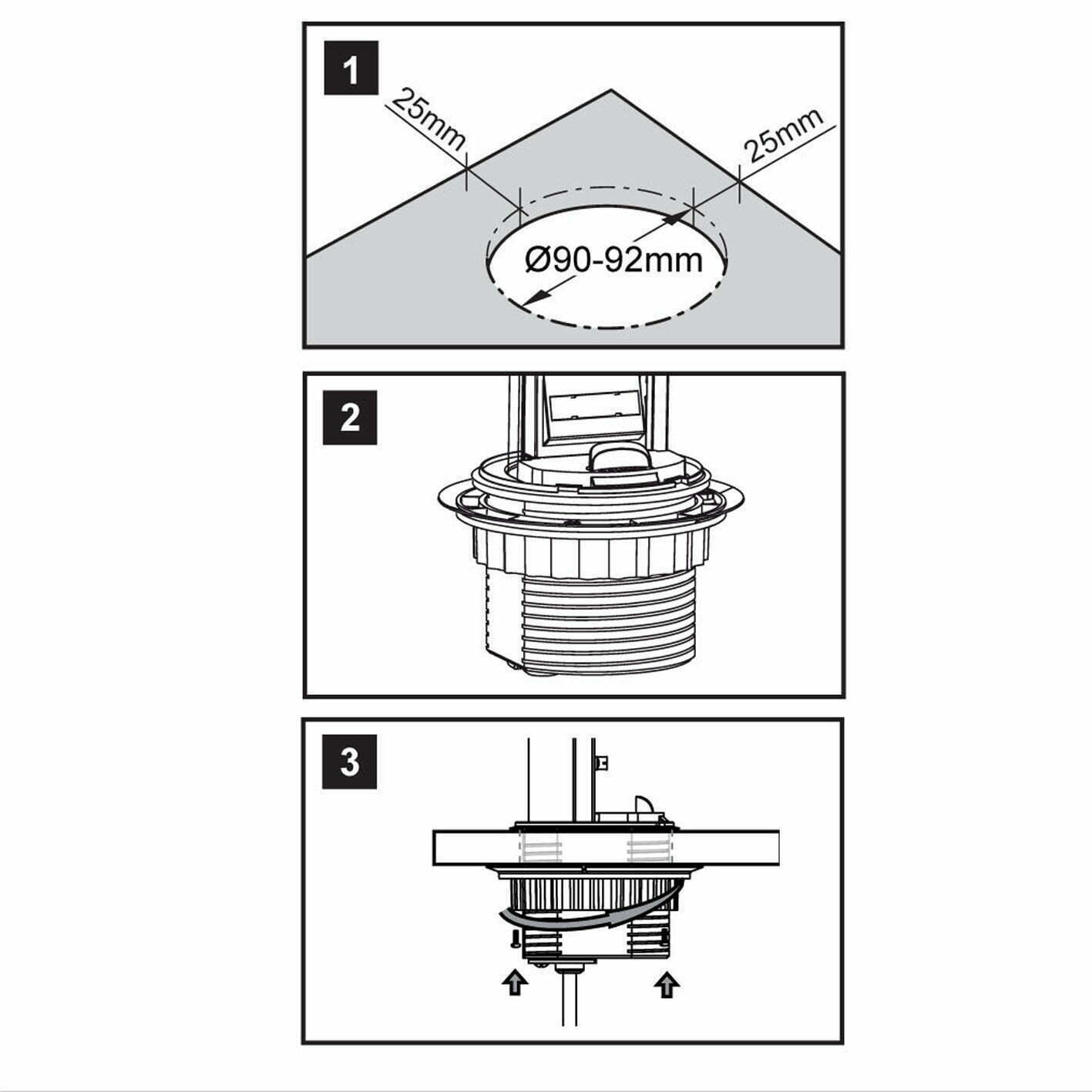 1

25mm

25mm

Ø90-92mm

2

3