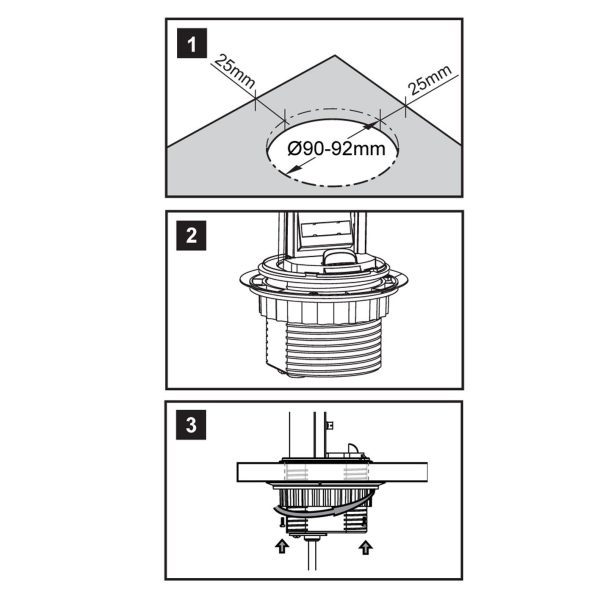 1
25mm
25mm
Ø90-92mm

2

3