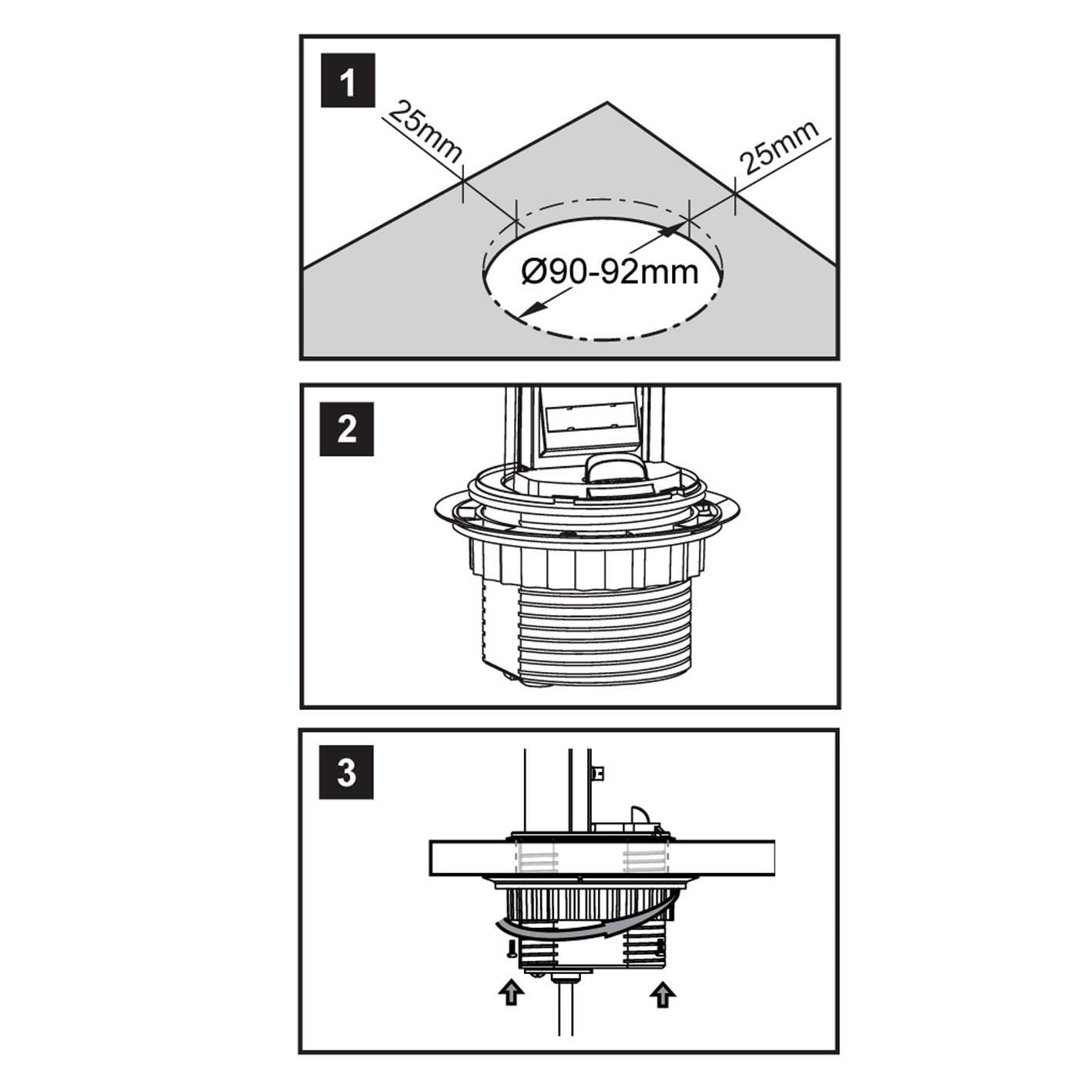 1

25mm

25mm

Ø90-92mm

2

3