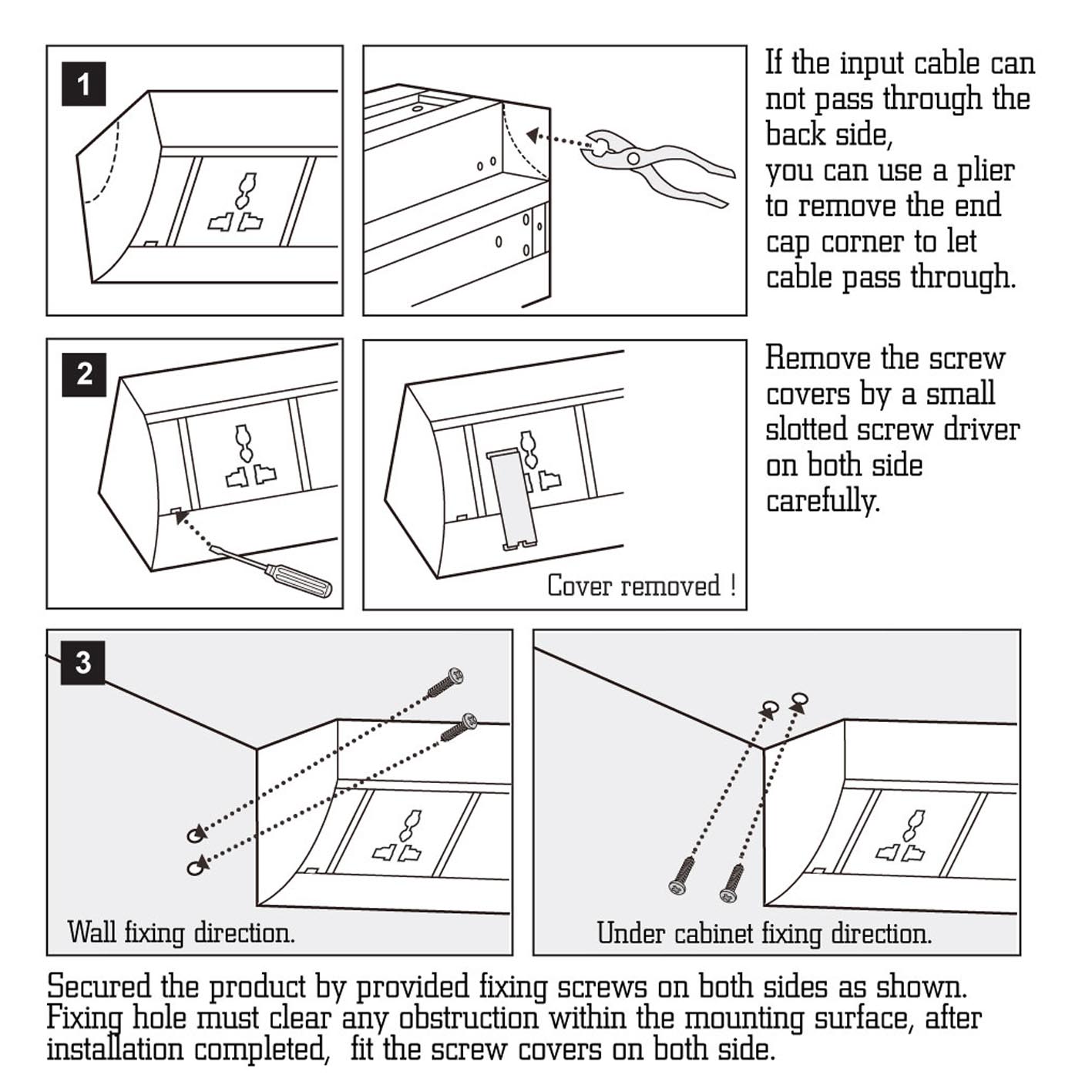 1

If the input cable can not pass through the back side,
you can use a plier to remove the end cap corner to let cable pass through.

2

Cover removed !

Remove the screw covers by a small slotted screw driver on both side carefully.

3

Wall fixing direction.

Under cabinet fixing direction.

Secured the product by provided fixing screws on both sides as shown.
Fixing hole must clear any obstruction within the mounting surface, after installation completed, fit the screw covers on both side.