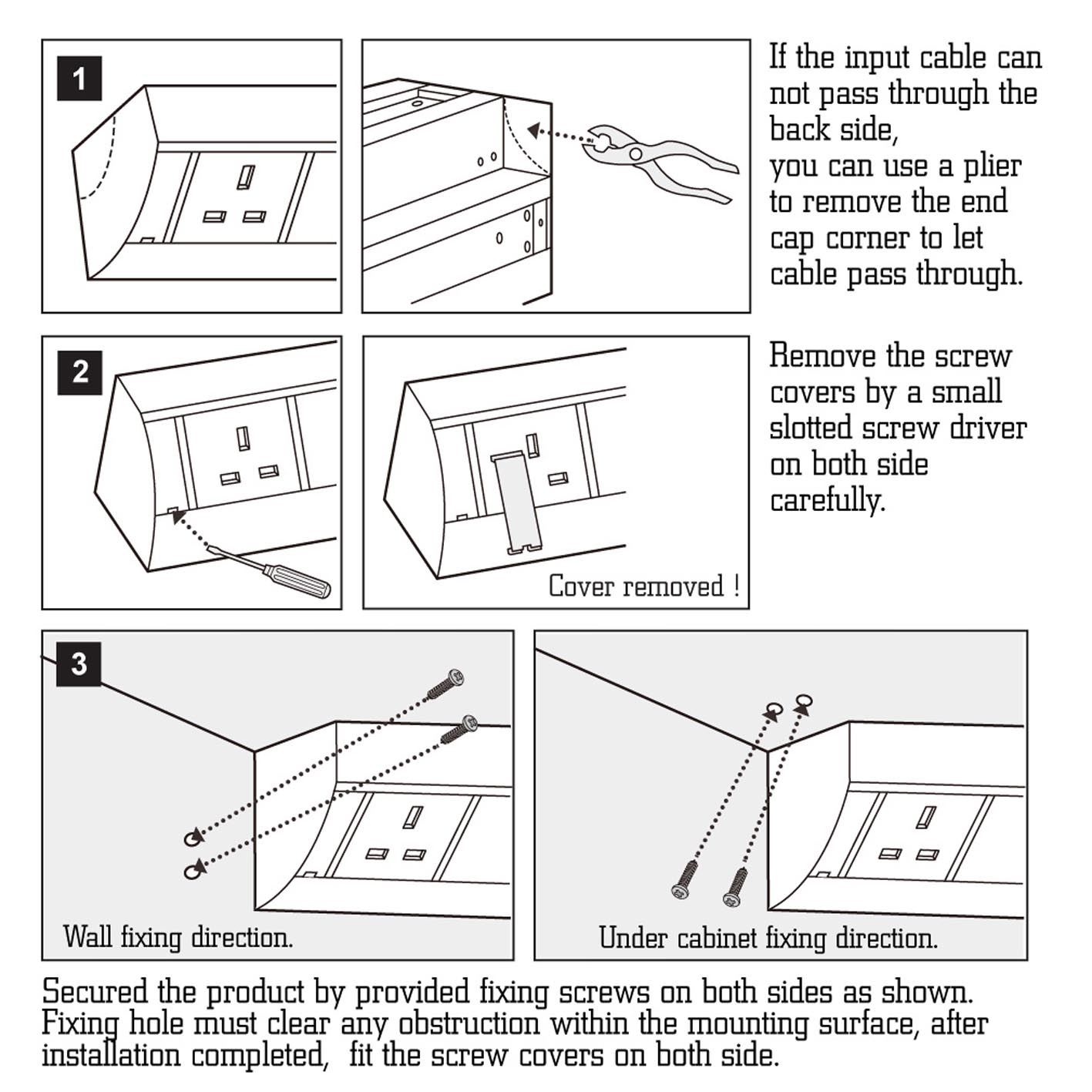 1

If the input cable can not pass through the back side,
you can use a plier to remove the end cap corner to let cable pass through.

2

Cover removed !

Remove the screw covers by a small slotted screw driver on both side carefully.

3

Wall fixing direction.

Under cabinet fixing direction.

Secured the product by provided fixing screws on both sides as shown.
Fixing hole must clear any obstruction within the mounting surface, after installation completed, fit the screw covers on both side.