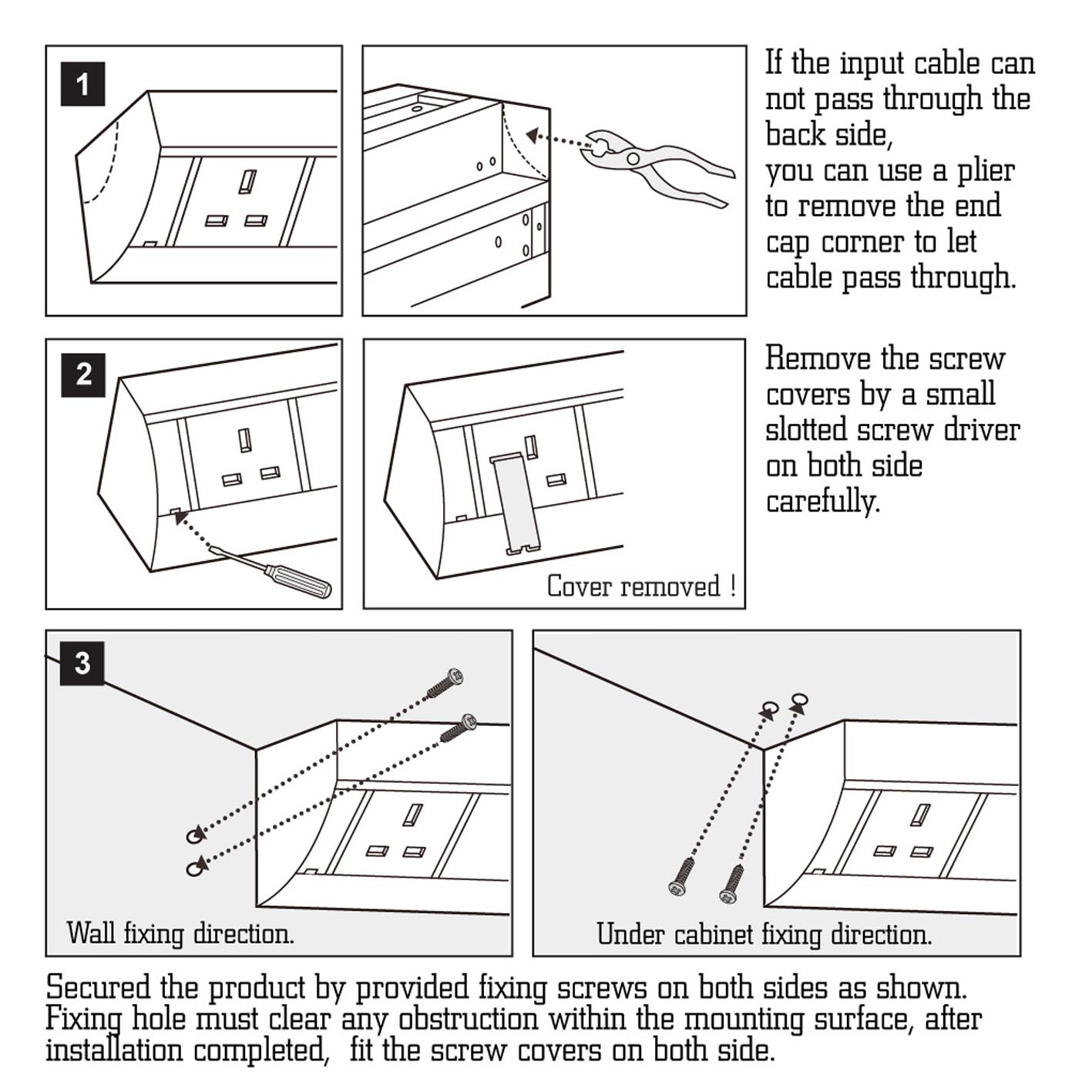 1

If the input cable can not pass through the back side,
you can use a plier to remove the end cap corner to let cable pass through.

2

Cover removed !

Remove the screw covers by a small slotted screw driver on both side carefully.

3

Wall fixing direction.

Under cabinet fixing direction.

Secured the product by provided fixing screws on both sides as shown.
Fixing hole must clear any obstruction within the mounting surface, after installation completed, fit the screw covers on both side.