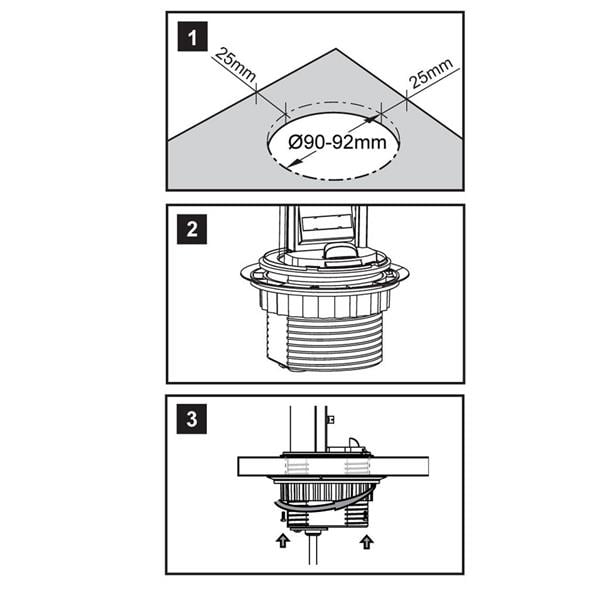 1
25mm
25mm
Ø90-92mm

2

3