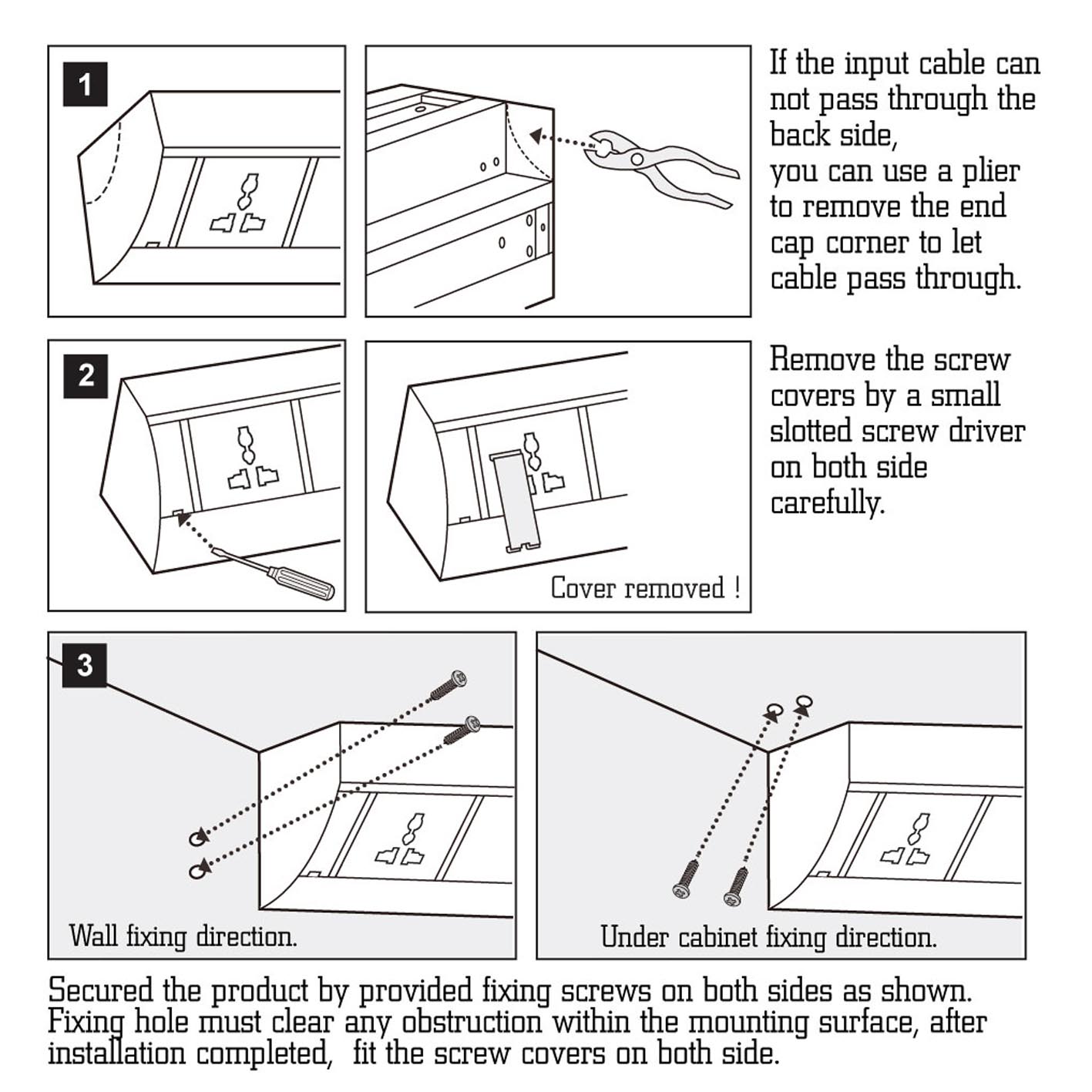 1

If the input cable can not pass through the back side,
you can use a plier to remove the end cap corner to let cable pass through.

2

Cover removed !

Remove the screw covers by a small slotted screw driver on both side carefully.

3

Wall fixing direction.

Under cabinet fixing direction.

Secured the product by provided fixing screws on both sides as shown. Fixing hole must clear any obstruction within the mounting surface, after installation completed, fit the screw covers on both side.