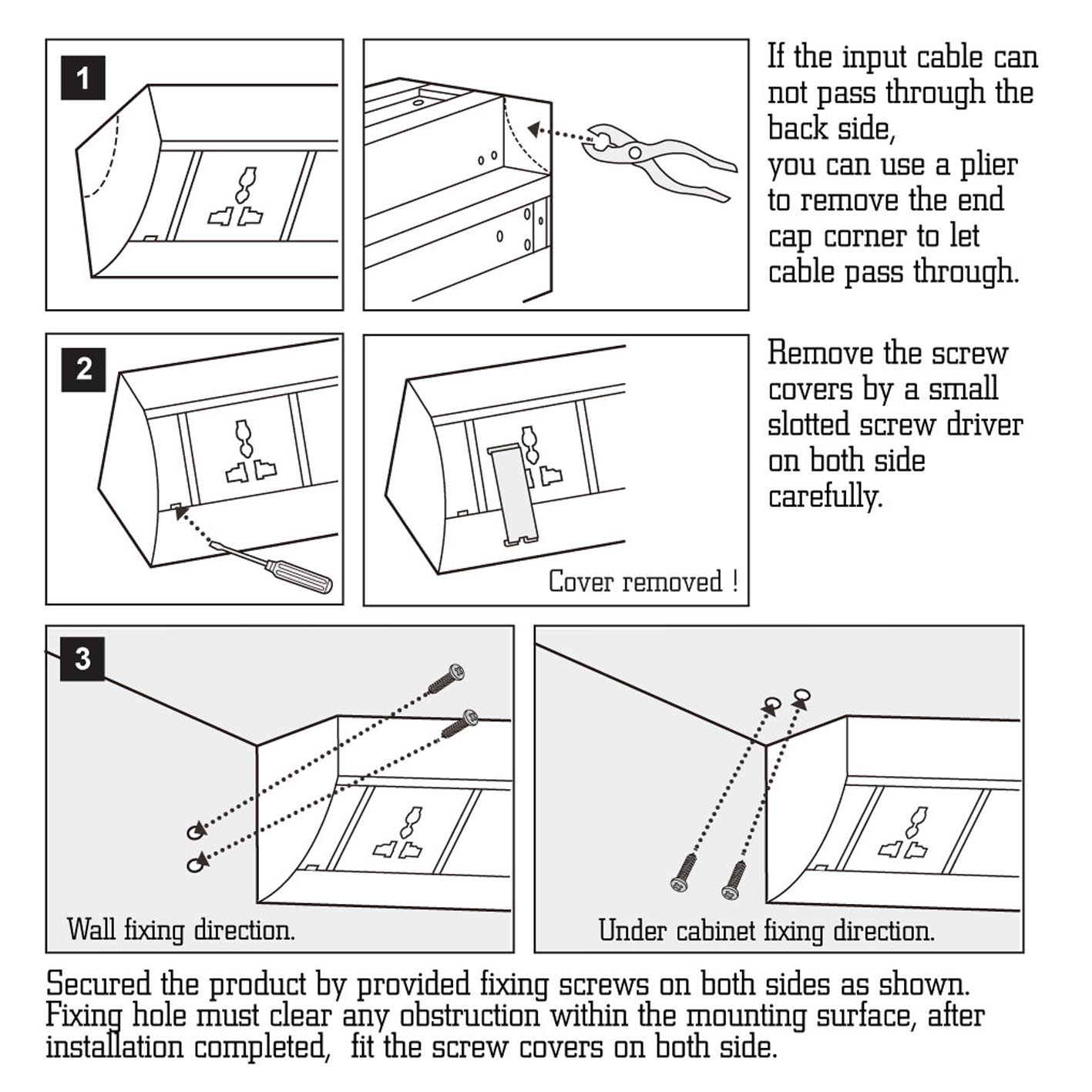 1

If the input cable can not pass through the back side, you can use a plier to remove the end cap corner to let cable pass through.

2

Cover removed !

Remove the screw covers by a small slotted screw driver on both side carefully.

3

Wall fixing direction.

Under cabinet fixing direction.

Secured the product by provided fixing screws on both sides as shown. Fixing hole must clear any obstruction within the mounting surface, after installation completed, fit the screw covers on both side.