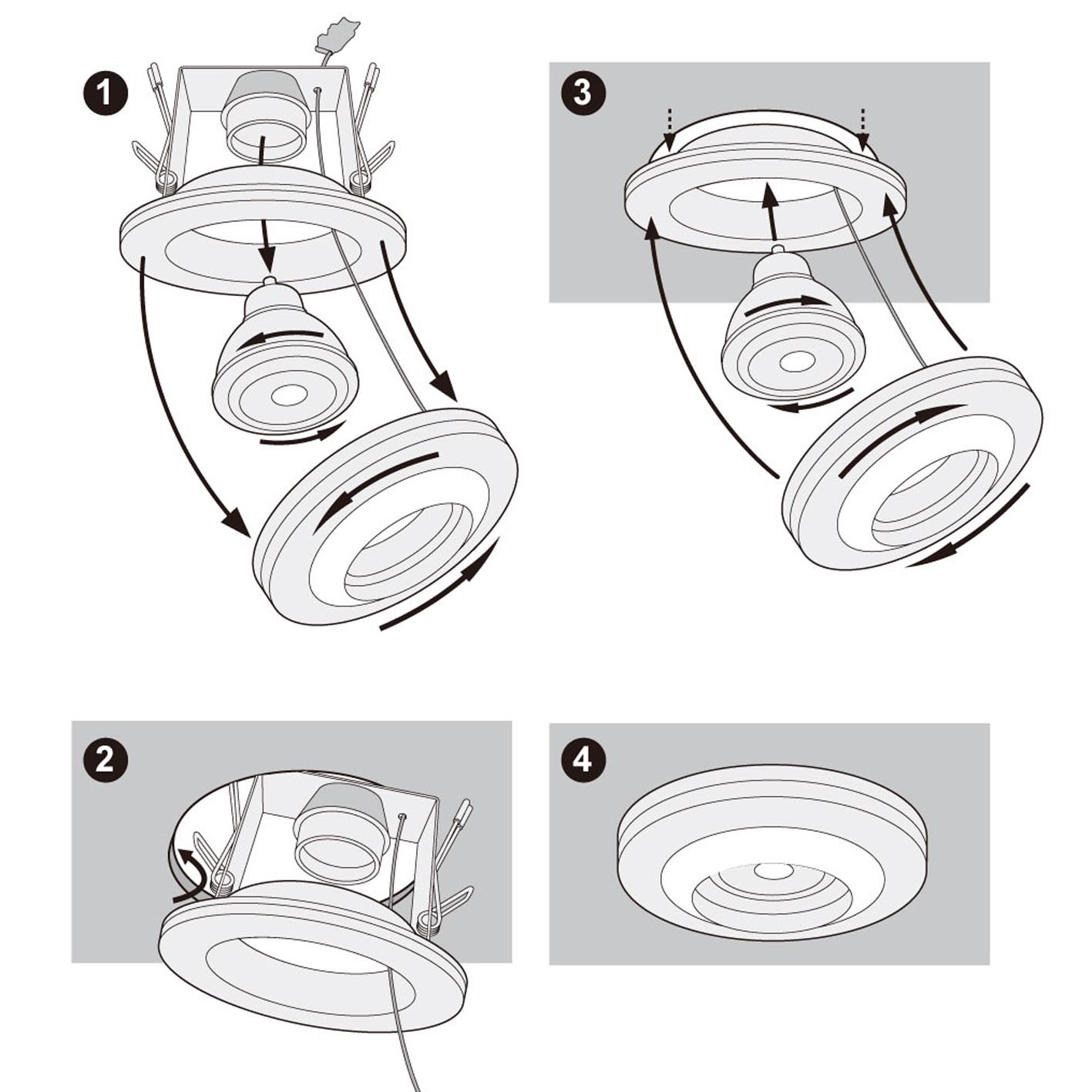 1

3

2

4