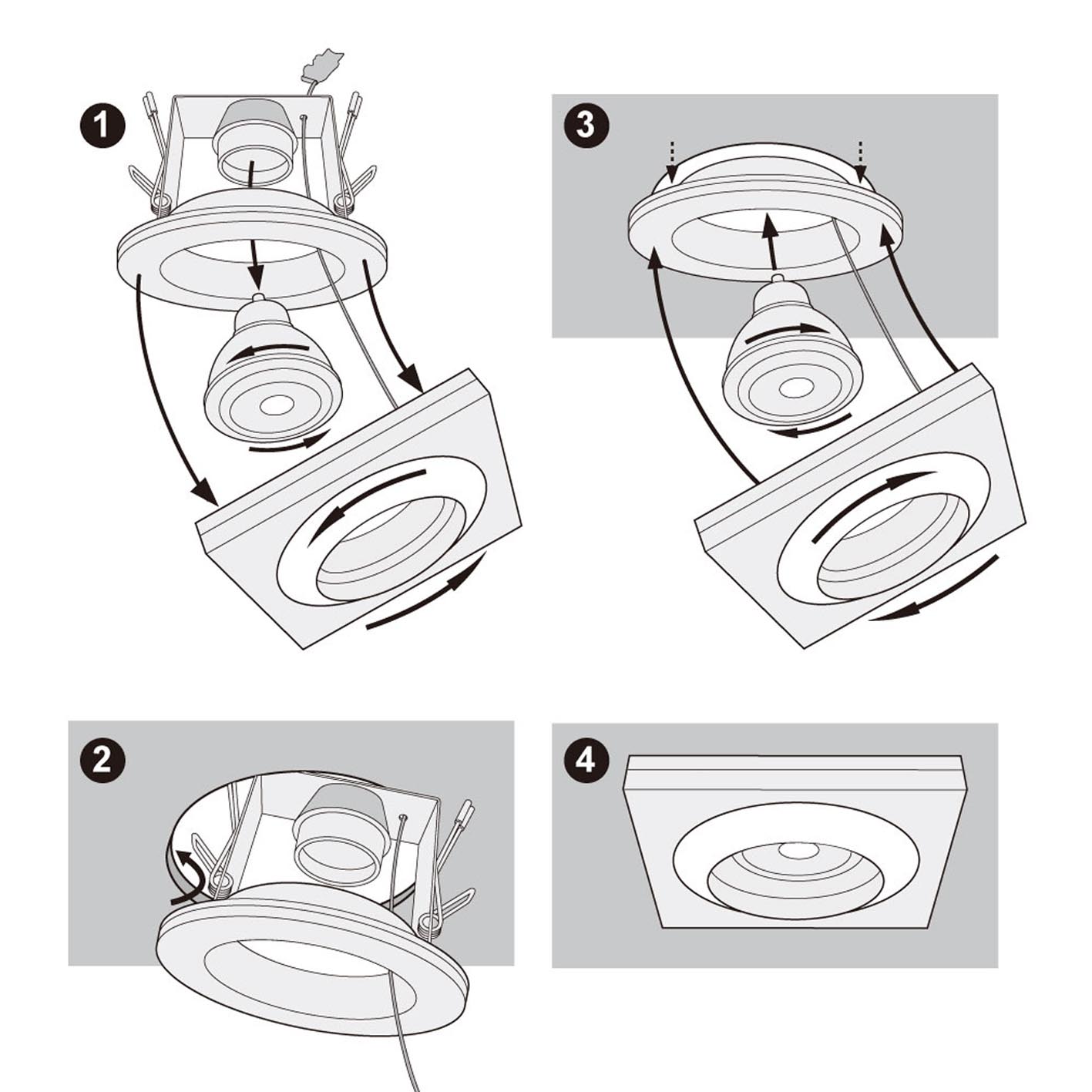 1

3

2

4